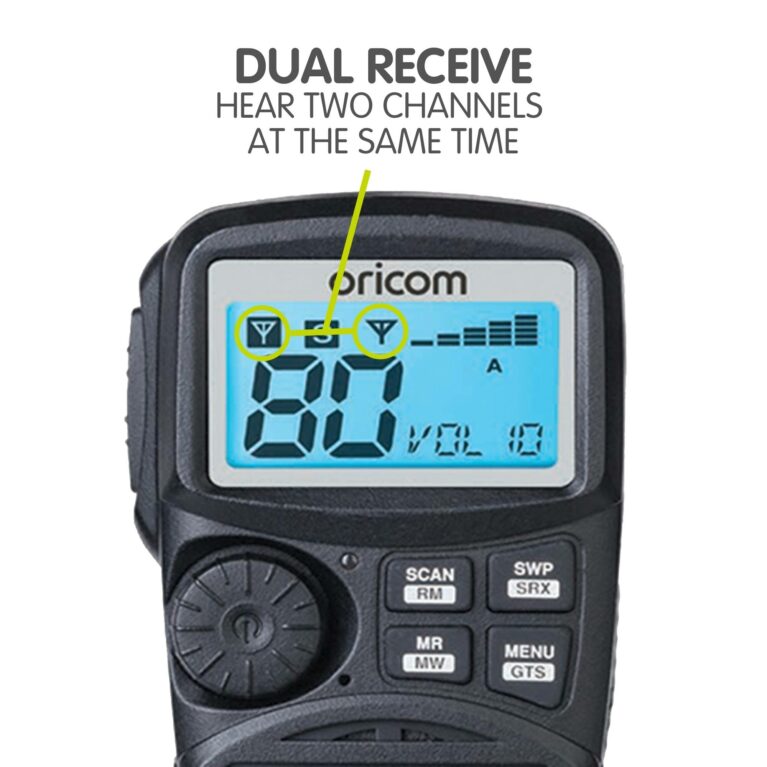 DUAL RECEIVE
HEAR TWO CHANNELS AT THE SAME TIME

oricom

S

A

80 VOL 10

SCAN
RM

SWP
SRX

MR
MW

MENU
GTS